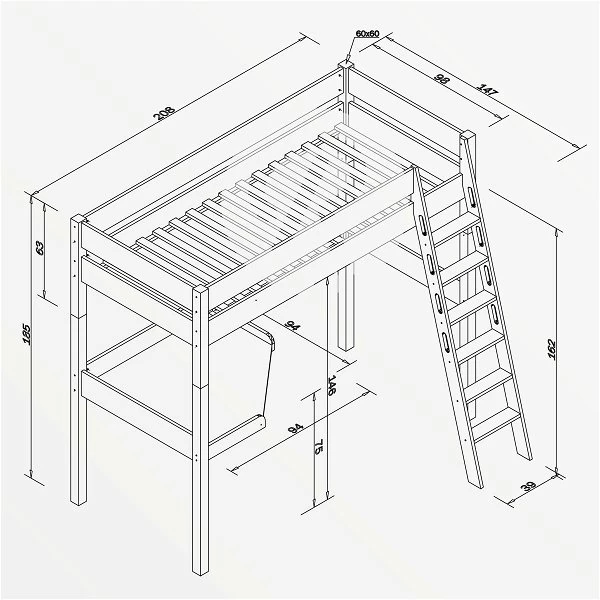 60x60
208
98
147
63
185
94
146
94
75
162
39